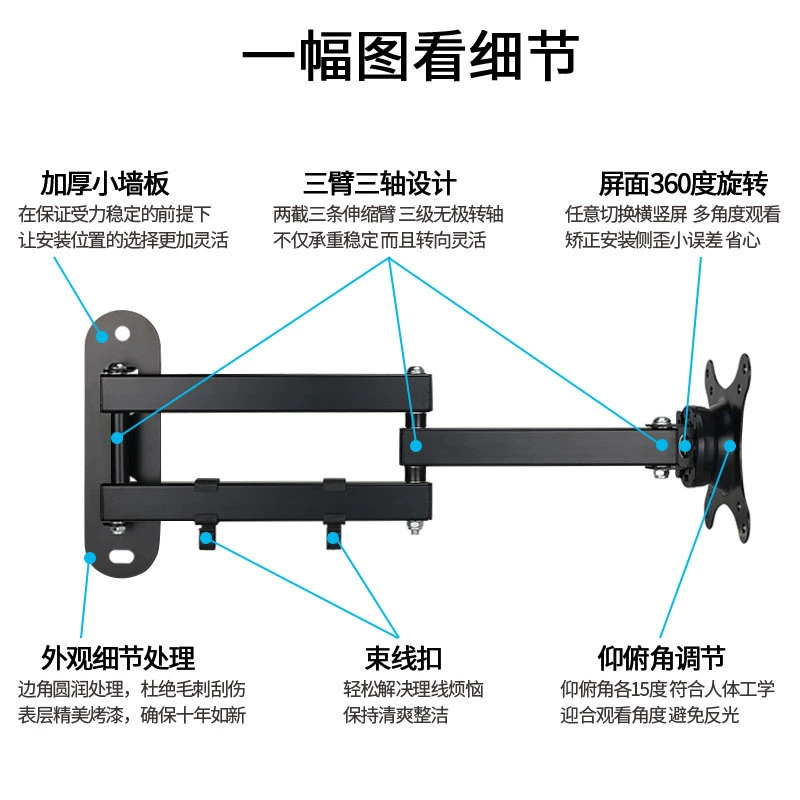 一幅图看细节

加厚小墙板
在保证受力稳定的前提下
让安装位置的选择更加灵活

三臂三轴设计
两截三条伸缩臂 三级无极转轴
不仅承重稳定而且转向灵活

屏面360度旋转
任意切换横竖屏 多角度观看
矫正安装侧歪小误差 省心

外观细节处理
边角圆润处理，杜绝毛刺刮伤
表层精美烤漆，确保十年如新

束线扣
轻松解决理线烦恼
保持清爽整洁

仰俯角调节
仰俯角各15度 符合人体工学
迎合观看角度避免反光